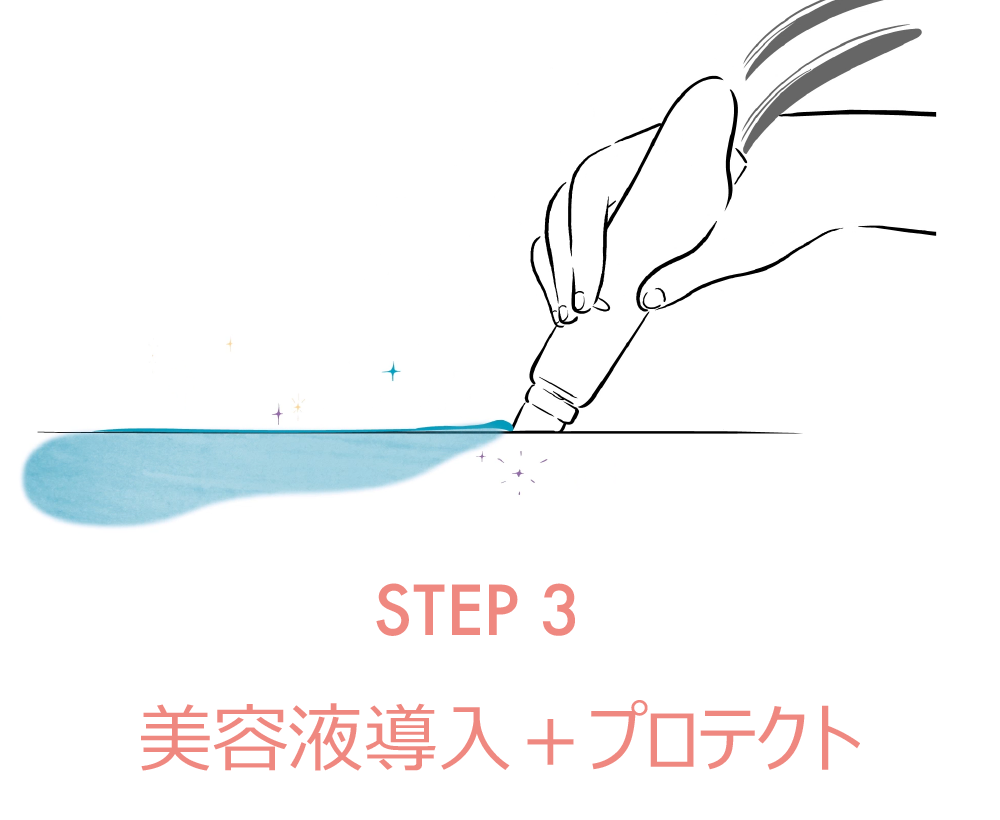 STEP 3

美容液導入＋プロテクト